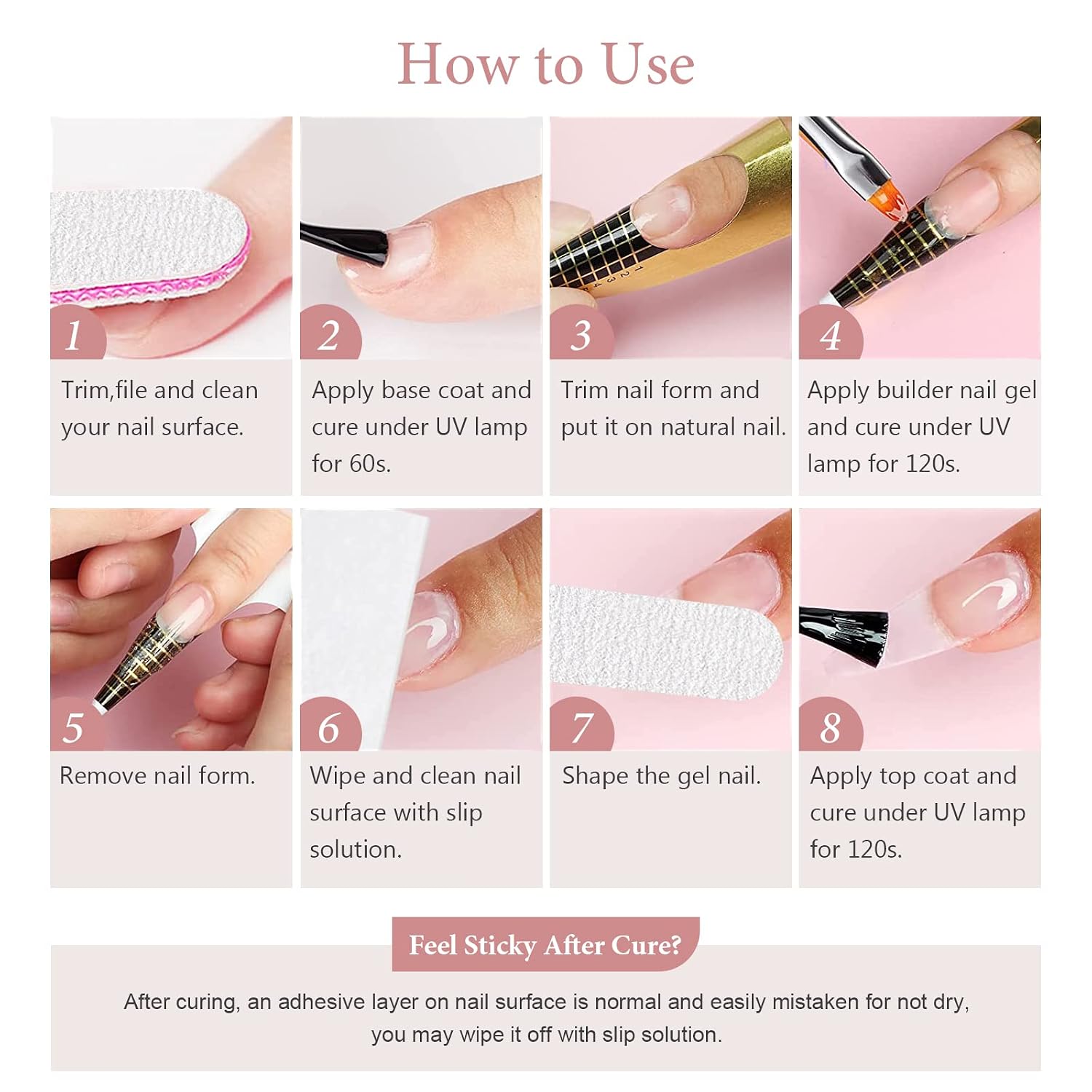 How to Use

1

Trim,file and clean your nail surface.

2

Apply base coat and cure under UV lamp for 60s.

3

Trim nail form and put it on natural nail.

4

Apply builder nail gel and cure under UV lamp for 120s.

5

Remove nail form.

6

Wipe and clean nail surface with slip solution.

7

Shape the gel nail.

8

Apply top coat and cure under UV lamp for 120s.

Feel Sticky After Cure?

After curing, an adhesive layer on nail surface is normal and easily mistaken for not dry, you may wipe it off with slip solution.