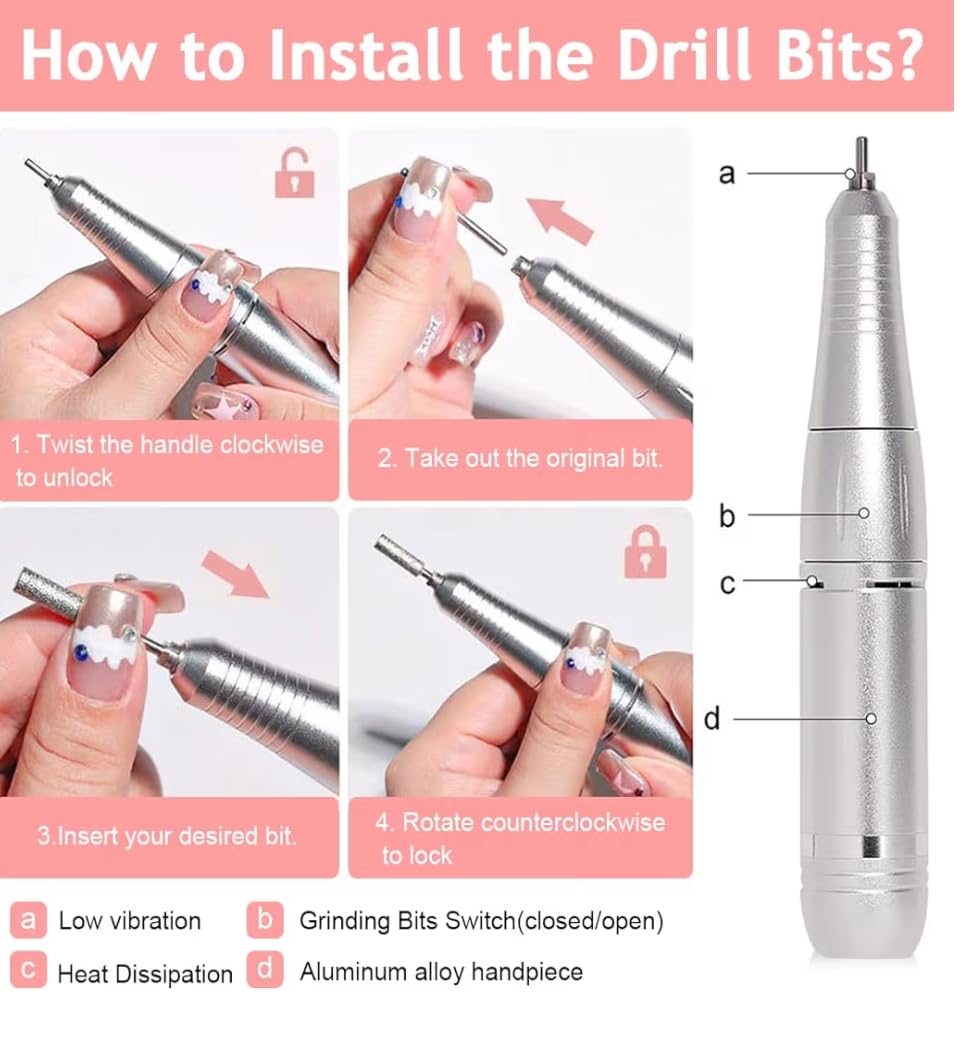 How to Install the Drill Bits?

1. Twist the handle clockwise to unlock

2. Take out the original bit.

3.Insert your desired bit.

4. Rotate counterclockwise to lock

a
b
c
d

a Low vibration
b Grinding Bits Switch(closed/open)
c Heat Dissipation
d Aluminum alloy handpiece