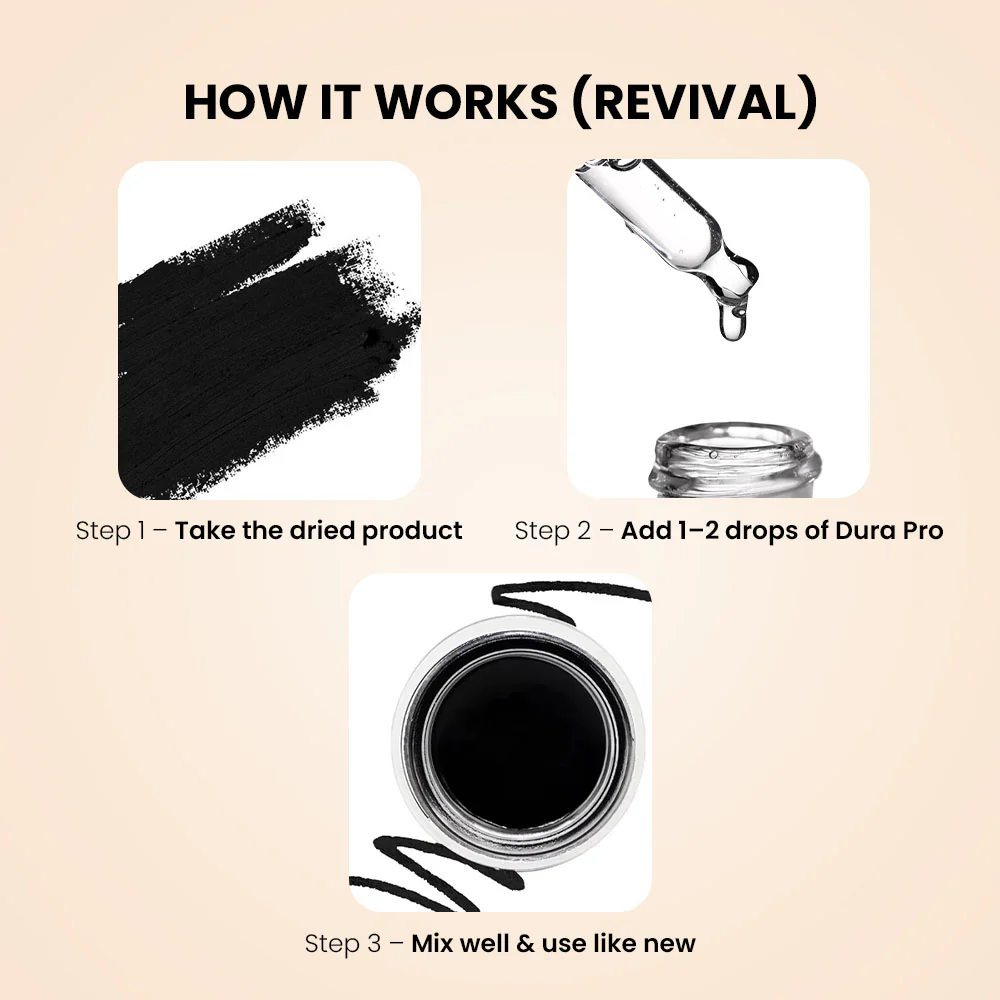 HOW IT WORKS (REVIVAL)

Step 1 – Take the dried product

Step 2 – Add 1–2 drops of Dura Pro

Step 3 – Mix well & use like new