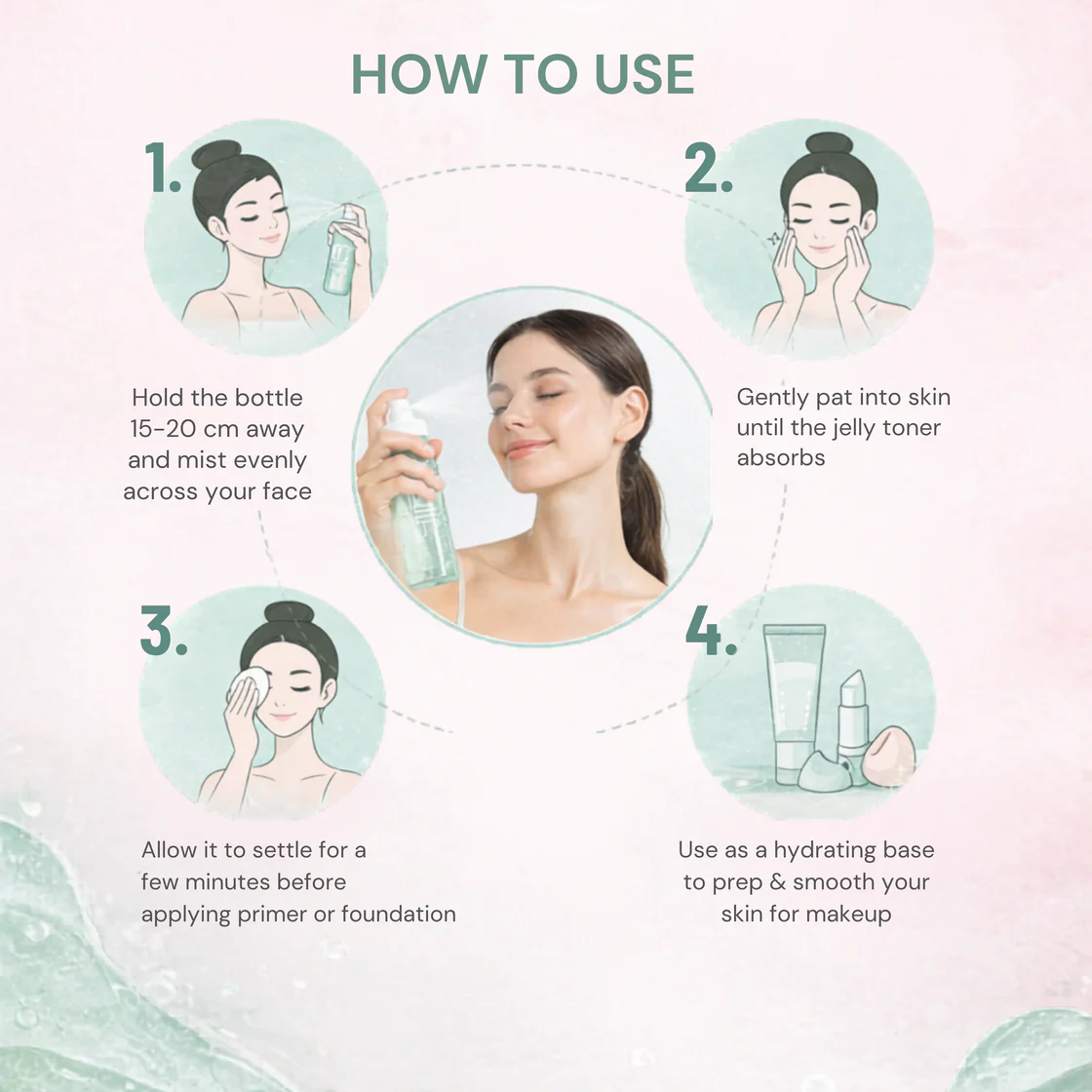 HOW TO USE

1.

Hold the bottle 15-20 cm away and mist evenly across your face

2.

Gently pat into skin until the jelly toner absorbs

3.

Allow it to settle for a few minutes before applying primer or foundation

4.

Use as a hydrating base to prep & smooth your skin for makeup