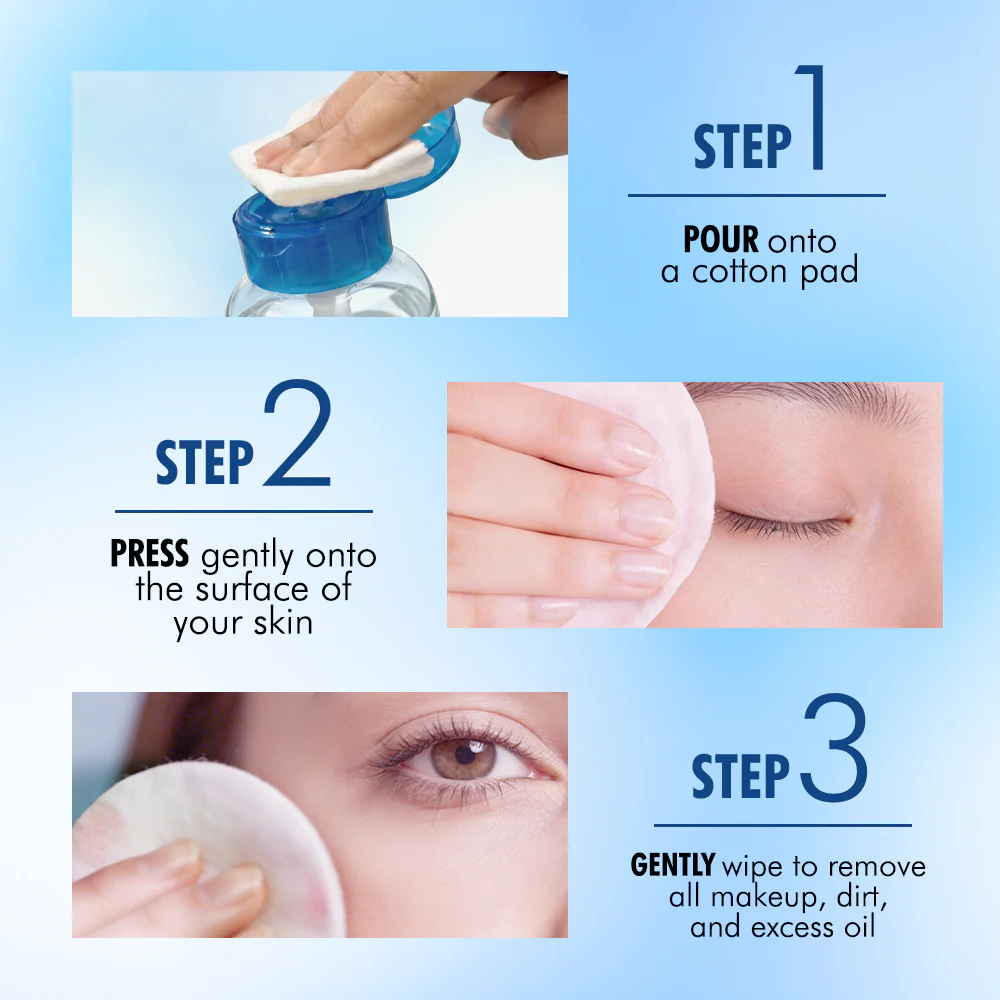 STEP 1

POUR onto a cotton pad

STEP 2

PRESS gently onto the surface of your skin

STEP 3

GENTLY wipe to remove all makeup, dirt, and excess oil