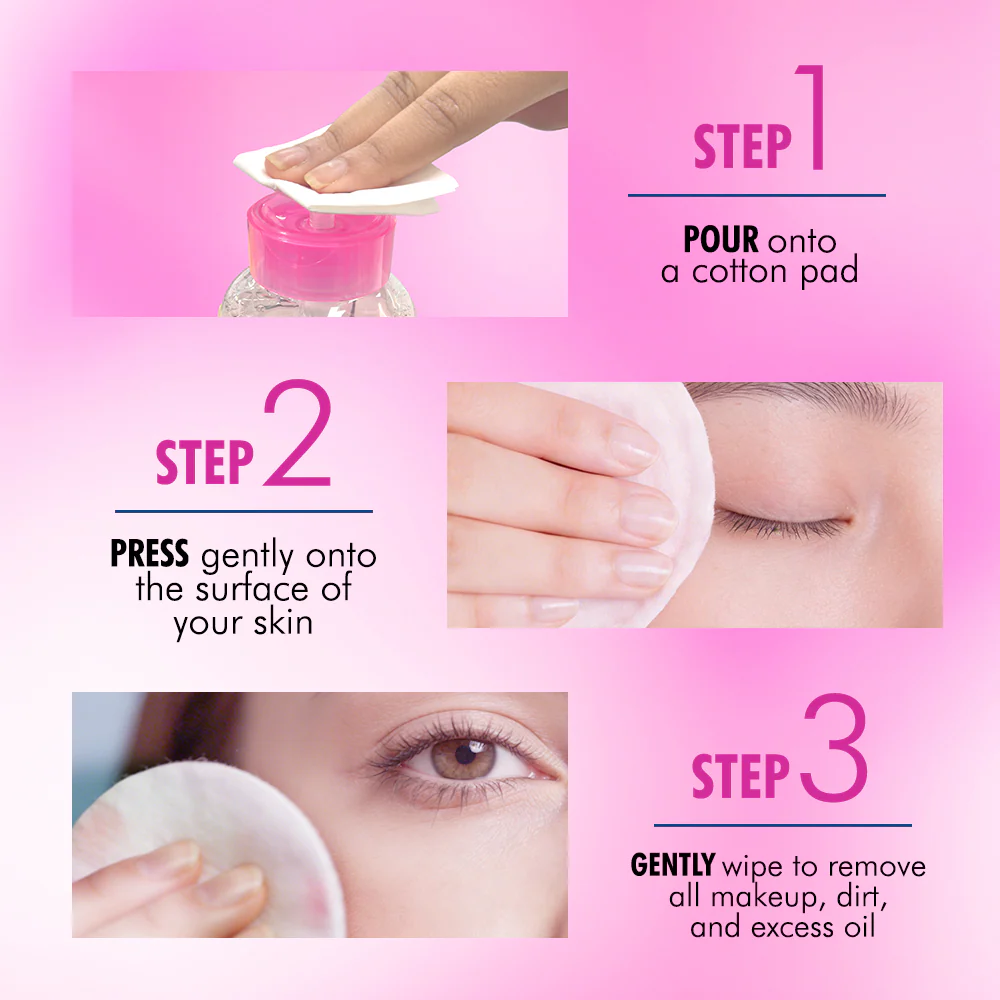 STEP 1

POUR onto a cotton pad

STEP 2

PRESS gently onto the surface of your skin

STEP 3

GENTLY wipe to remove all makeup, dirt, and excess oil