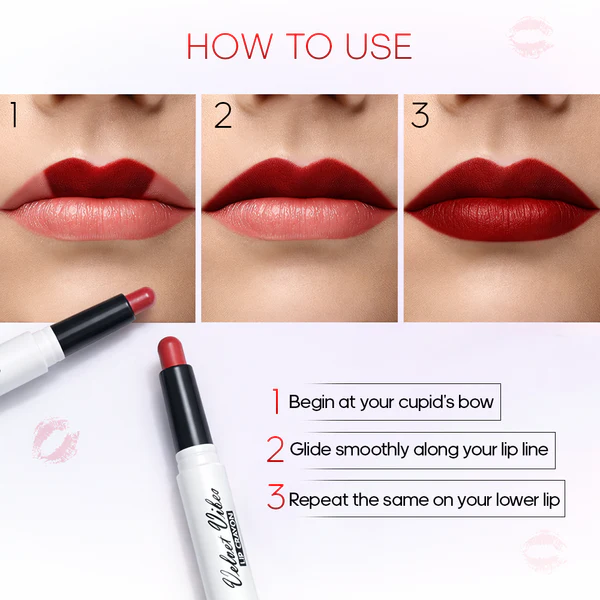 HOW TO USE

1

2

3

1 Begin at your cupid's bow

2 Glide smoothly along your lip line

3 Repeat the same on your lower lip

Velvet Vibes
LIP CRAYON