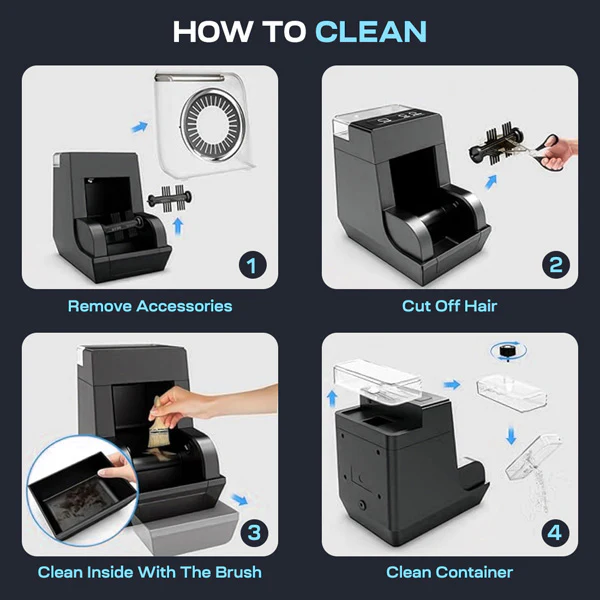 HOW TO CLEAN

1

Remove Accessories

2

Cut Off Hair

3

Clean Inside With The Brush

4

Clean Container