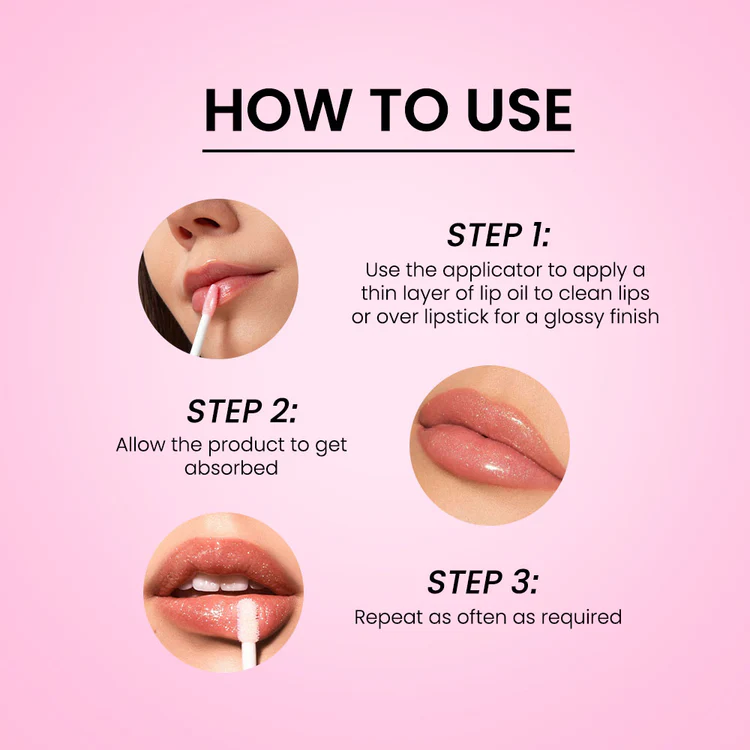 HOW TO USE

STEP 1:
Use the applicator to apply a thin layer of lip oil to clean lips or over lipstick for a glossy finish

STEP 2:
Allow the product to get absorbed

STEP 3:
Repeat as often as required