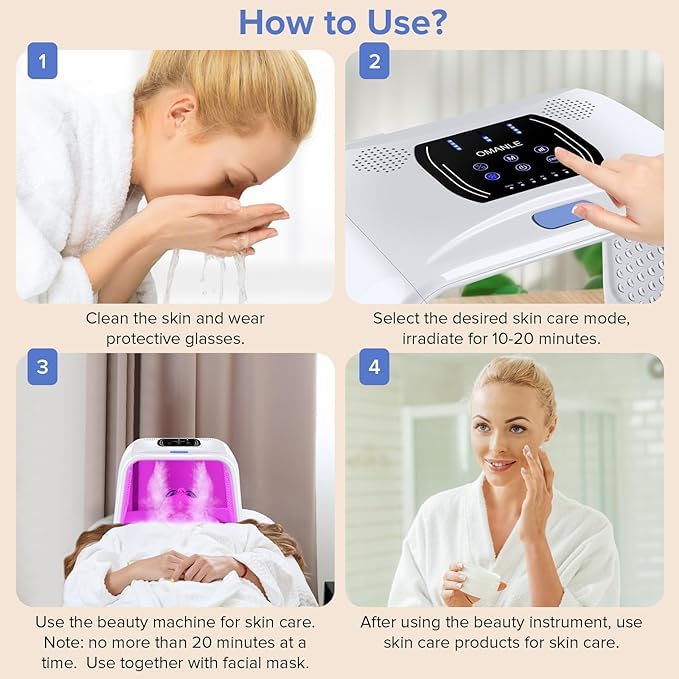 How to Use?

1

Clean the skin and wear protective glasses.

2

OMANLE

Select the desired skin care mode, irradiate for 10-20 minutes.

3

Use the beauty machine for skin care. Note: no more than 20 minutes at a time.  Use together with facial mask.

4

After using the beauty instrument, use skin care products for skin care.