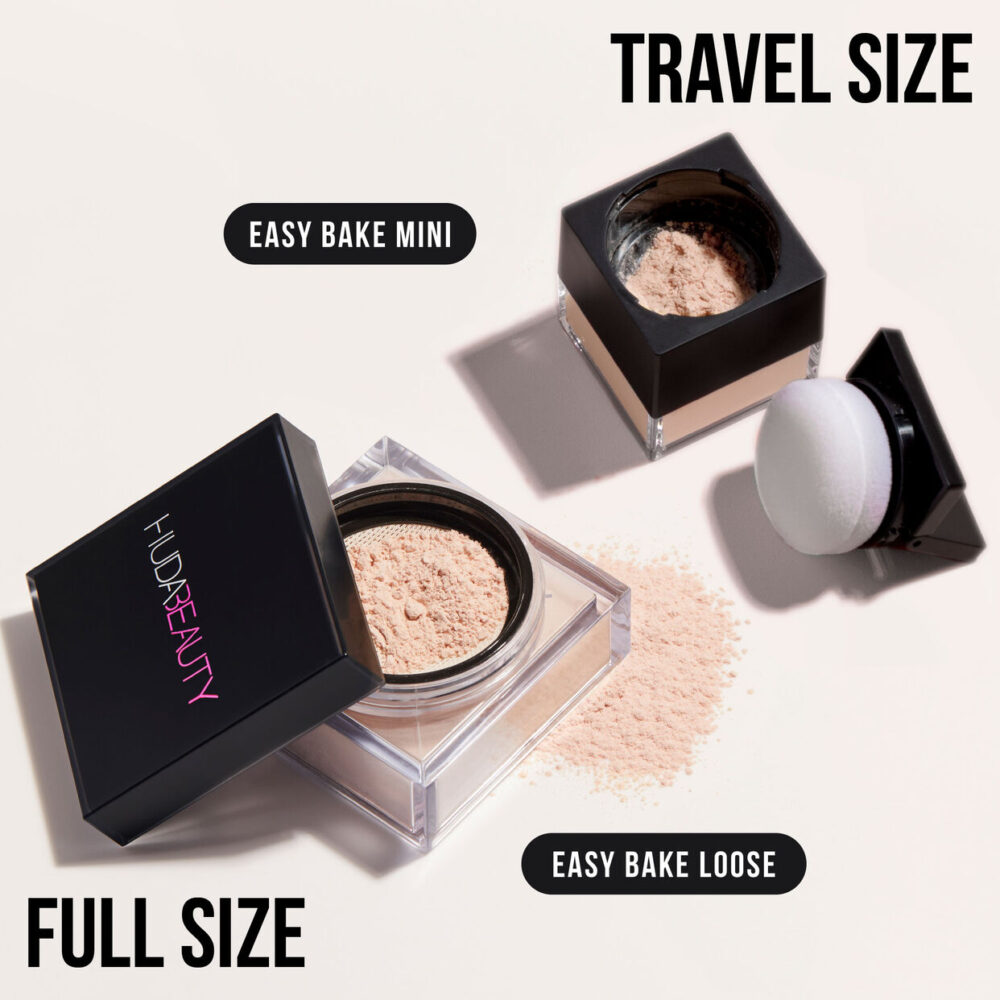 TRAVEL SIZE

EASY BAKE MINI

HUDABEAUTY

EASY BAKE LOOSE

FULL SIZE